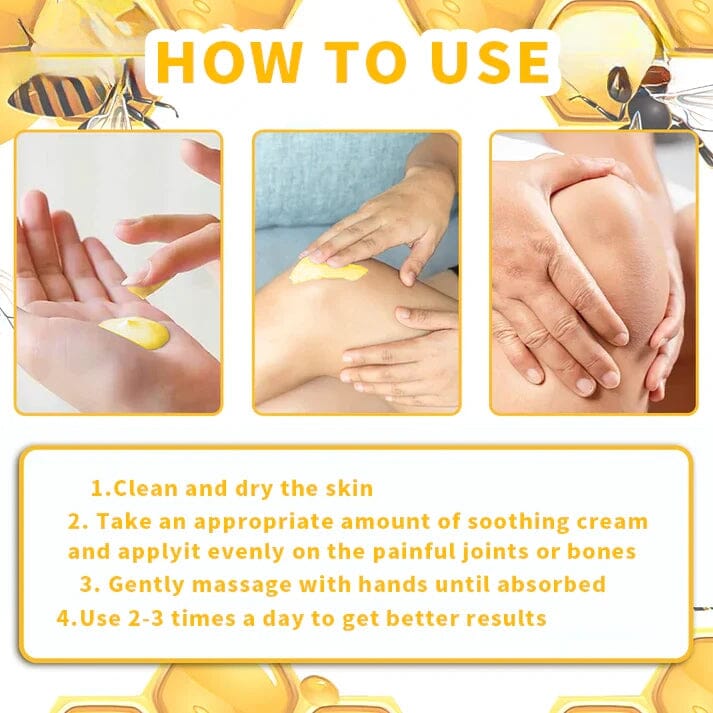 HOW TO USE

1.Clean and dry the skin
2. Take an appropriate amount of soothing cream and applyit evenly on the painful joints or bones
3. Gently massage with hands until absorbed
4.Use 2-3 times a day to get better results